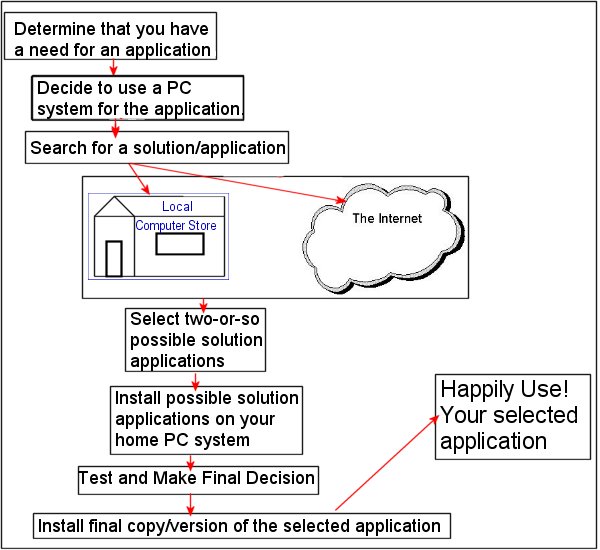 Determine that you have a need for an application

Decide to use a PC system for the application.

Search for a solution/application

Local
Computer Store

The Internet

Select two-or-so possible solution applications

Install possible solution applications on your home PC system

Test and Make Final Decision

Install final copy/version of the selected application

Happily Use! Your selected application